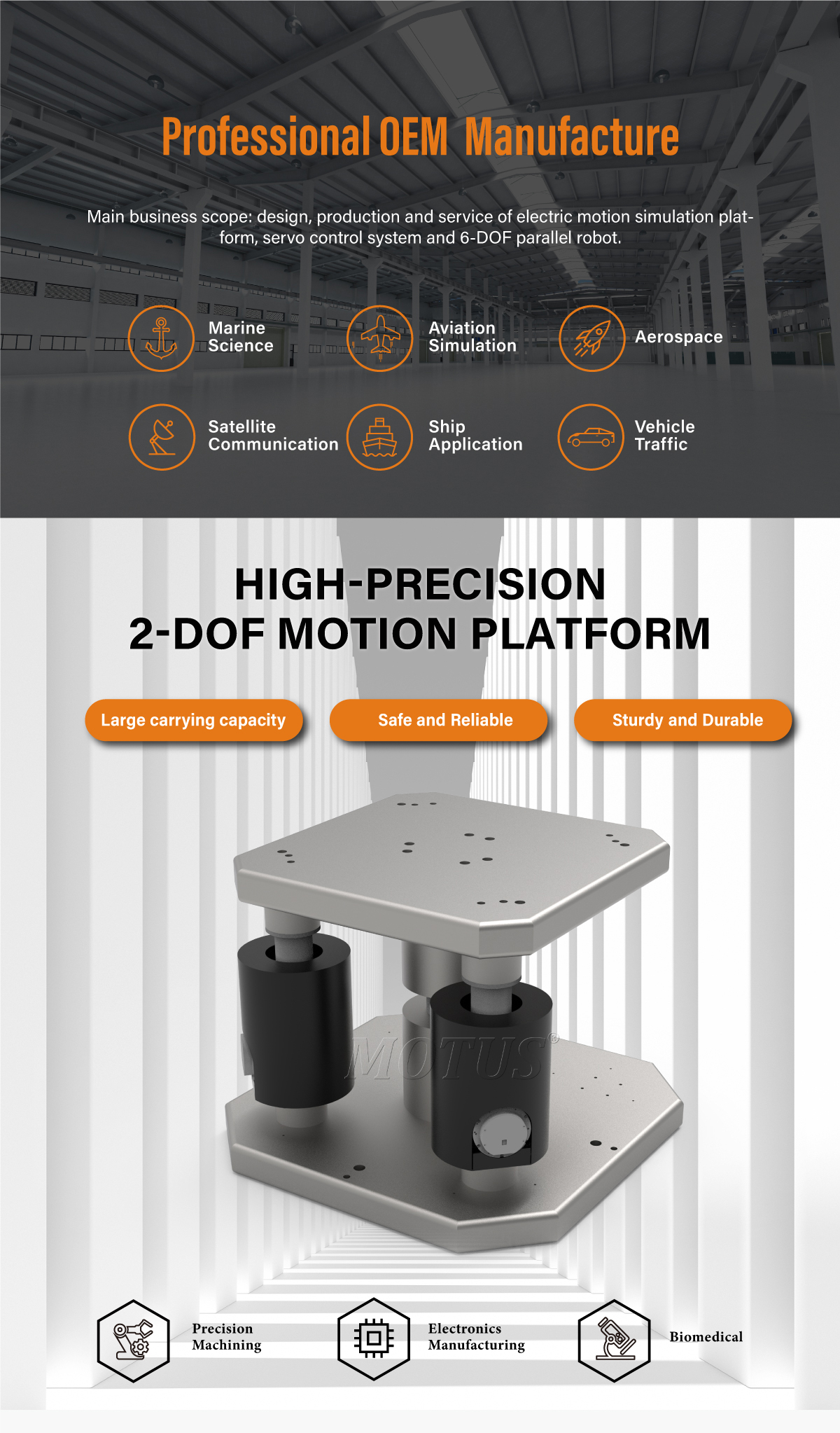 Professional OEM Manufacture

Main business scope: design, production and service of electric motion simulation platform, servo control system and 6-DOF parallel robot.

Marine Science

Aviation Simulation

Aerospace

Satellite Communication

Ship Application

Vehicle Traffic

HIGH-PRECISION 2-DOF MOTION PLATFORM

Large carrying capacity

Safe and Reliable

Sturdy and Durable

MOTUS®

Precision Machining

Electronics Manufacturing

Biomedical